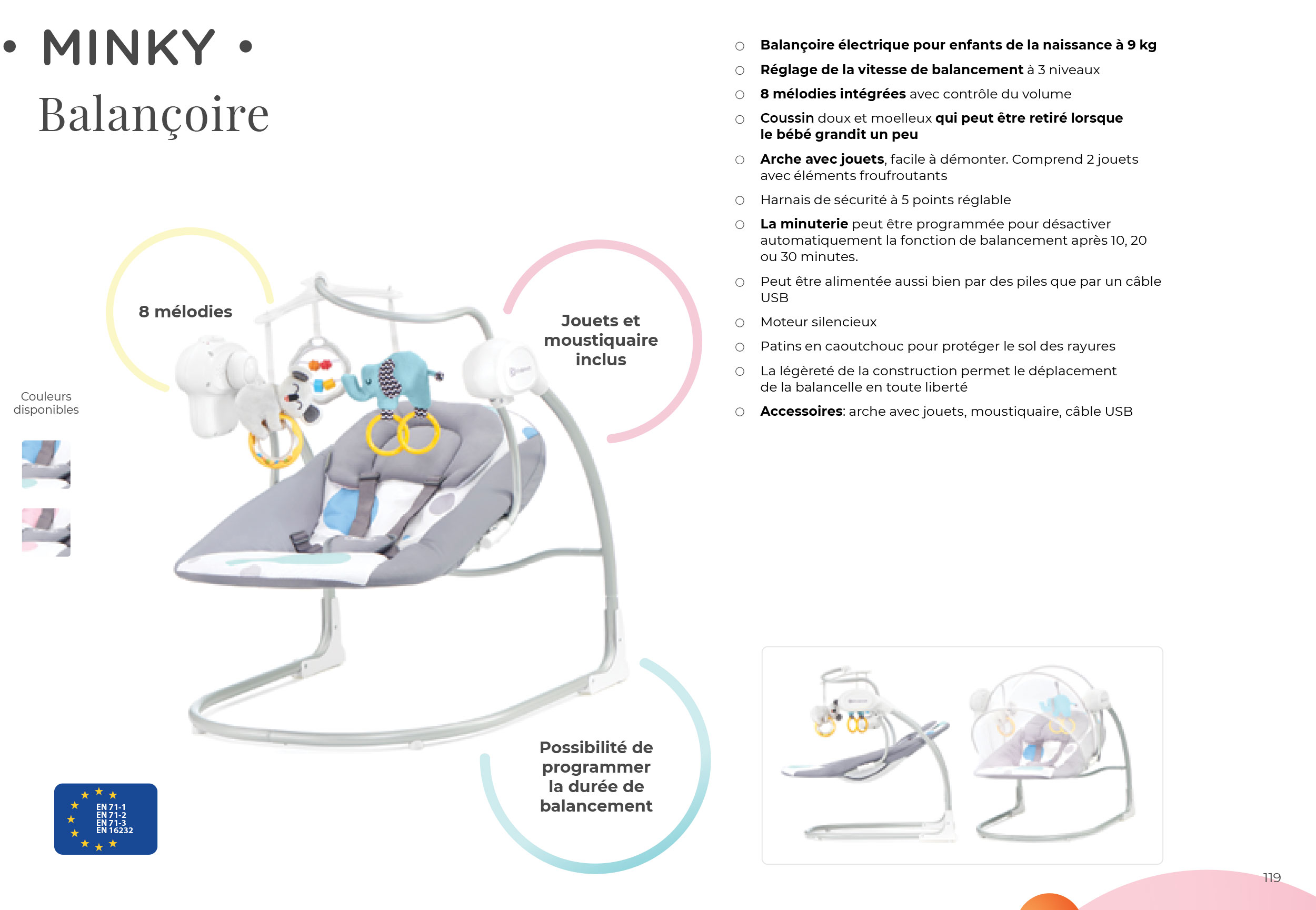 • MINKY •
Balançoire

8 mélodies

Jouets et moustiquaire inclus

Couleurs disponibles

Possibilité de programmer la durée de balancement

EN 71-1
EN 71-2
EN 71-3
EN 16232

○ Balançoire électrique pour enfants de la naissance à 9 kg
○ Réglage de la vitesse de balancement à 3 niveaux
○ 8 mélodies intégrées avec contrôle du volume
○ Coussin doux et moelleux qui peut être retiré lorsque le bébé grandit un peu
○ Arche avec jouets, facile à démonter. Comprend 2 jouets avec éléments froufroutants
○ Harnais de sécurité à 5 points réglable
○ La minuterie peut être programmée pour désactiver automatiquement la fonction de balancement après 10, 20 ou 30 minutes.
○ Peut être alimentée aussi bien par des piles que par un câble USB
○ Moteur silencieux
○ Patins en caoutchouc pour protéger le sol des rayures
○ La légèreté de la construction permet le déplacement de la balancelle en toute liberté
○ Accessoires: arche avec jouets, moustiquaire, câble USB

119